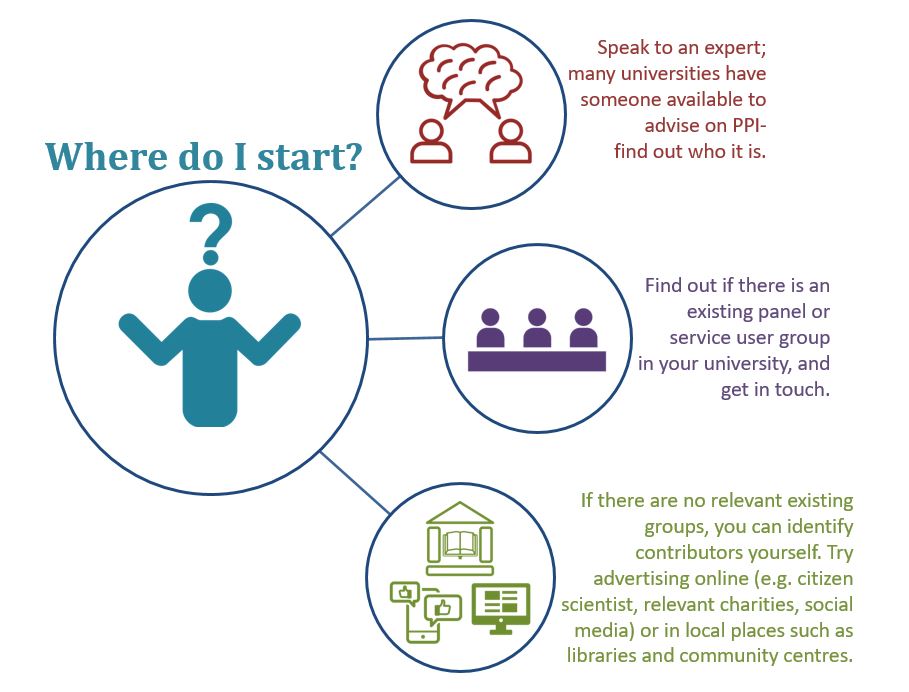 Where do I start?

Speak to an expert; many universities have someone available to advise on PPI- find out who it is.

Find out if there is an existing panel or service user group in your university, and get in touch.

If there are no relevant existing groups, you can identify contributors yourself. Try advertising online (e.g. citizen scientist, relevant charities, social media) or in local places such as libraries and community centres.